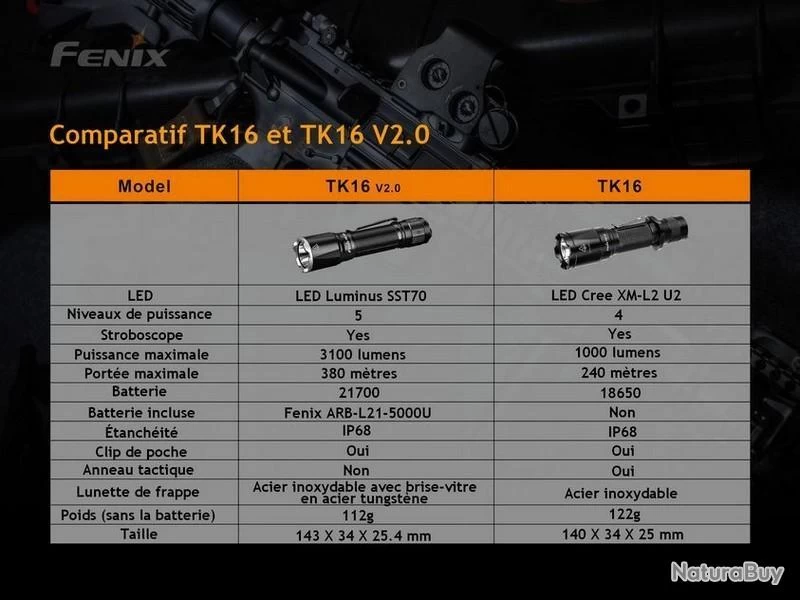 FENIX

Comparatif TK16 et TK16 V2.0

| Model | TK16 V2.0 | TK16 |
|---|---|---|
| | | |
| LED | LED Luminus SST70 | LED Cree XM-L2 U2 |
| Niveaux de puissance | 5 | 4 |
| Stroboscope | Yes | Yes |
| Puissance maximale | 3100 lumens | 1000 lumens |
| Portée maximale | 380 mètres | 240 mètres |
| Batterie | 21700 | 18650 |
| Batterie incluse | Fenix ARB-L21-5000U | Non |
| Étanchéité | IP68 | IP68 |
| Clip de poche | Oui | Oui |
| Anneau tactique | Non | Oui |
| Lunette de frappe | Acier inoxydable avec brise-vitre en acier tungstène | Acier inoxydable |
| Poids (sans la batterie) | 112g | 122g |
| Taille | 143 X 34 X 25.4 mm | 140 X 34 X 25 mm |

NaturaBuy